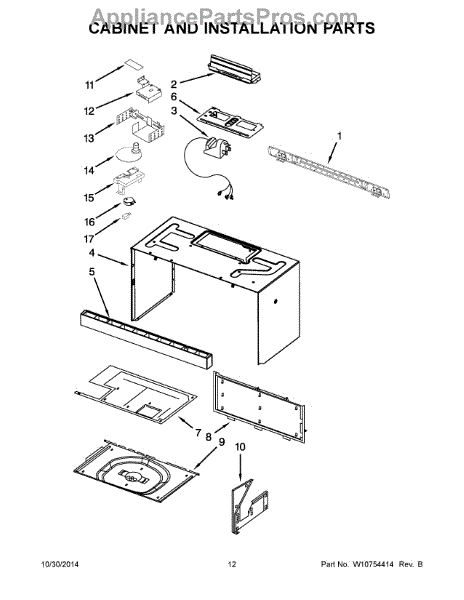 AppliancePartsPros.com
CABINET AND INSTALLATION PARTS

11
12
13
14
15
16
17
2
6
3
1
4
5
7
8
9
10

10/30/2014 12 Part No. W10754414 Rev. B