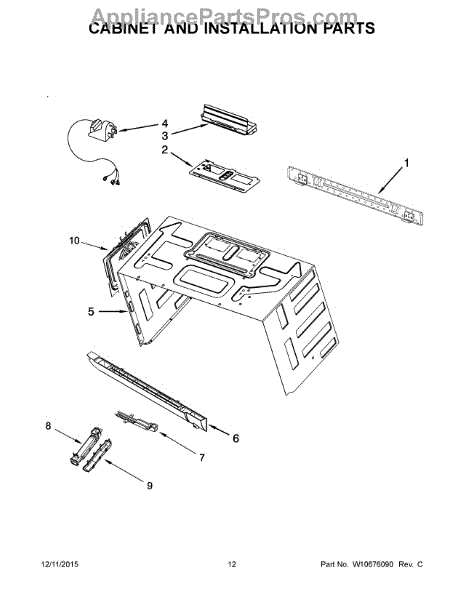 AppliancePartsPros.com
CABINET AND INSTALLATION PARTS

4
3
2
1
10
5
6
7
8
9

12/11/2015 12 Part No. W10676090 Rev. C