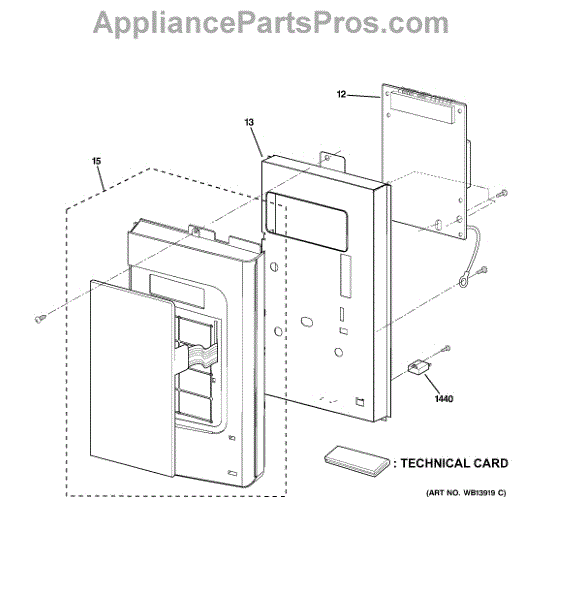 AppliancePartsPros.com

12

13

15

1440

: TECHNICAL CARD

(ART NO. WB13919 C)