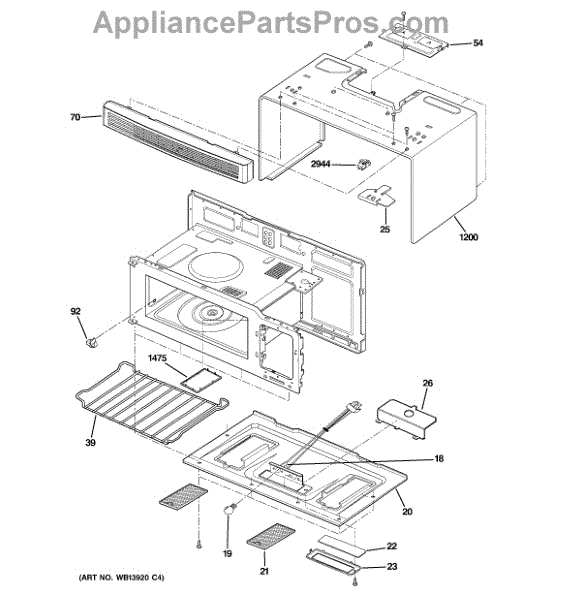 AppliancePartsPros.com

54

70

2944

25

1200

92

1475

26

39

18

20

19

21

22

23

(ART NO. WB13920 C4)