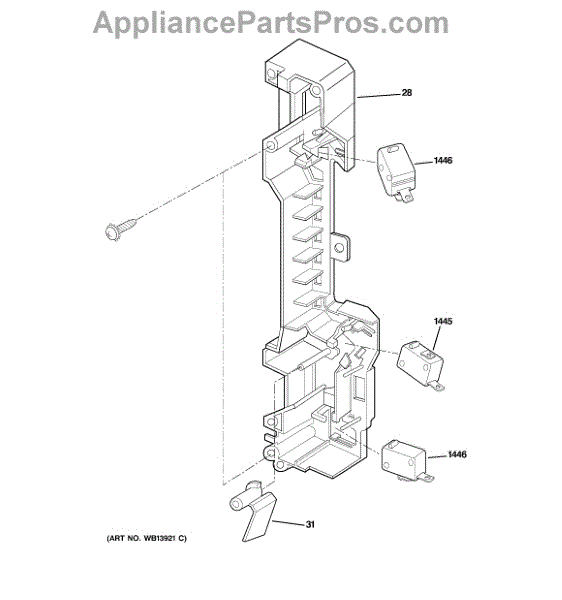 AppliancePartsPros.com

28

1446

1445

1446

31

(ART NO. WB13921 C)