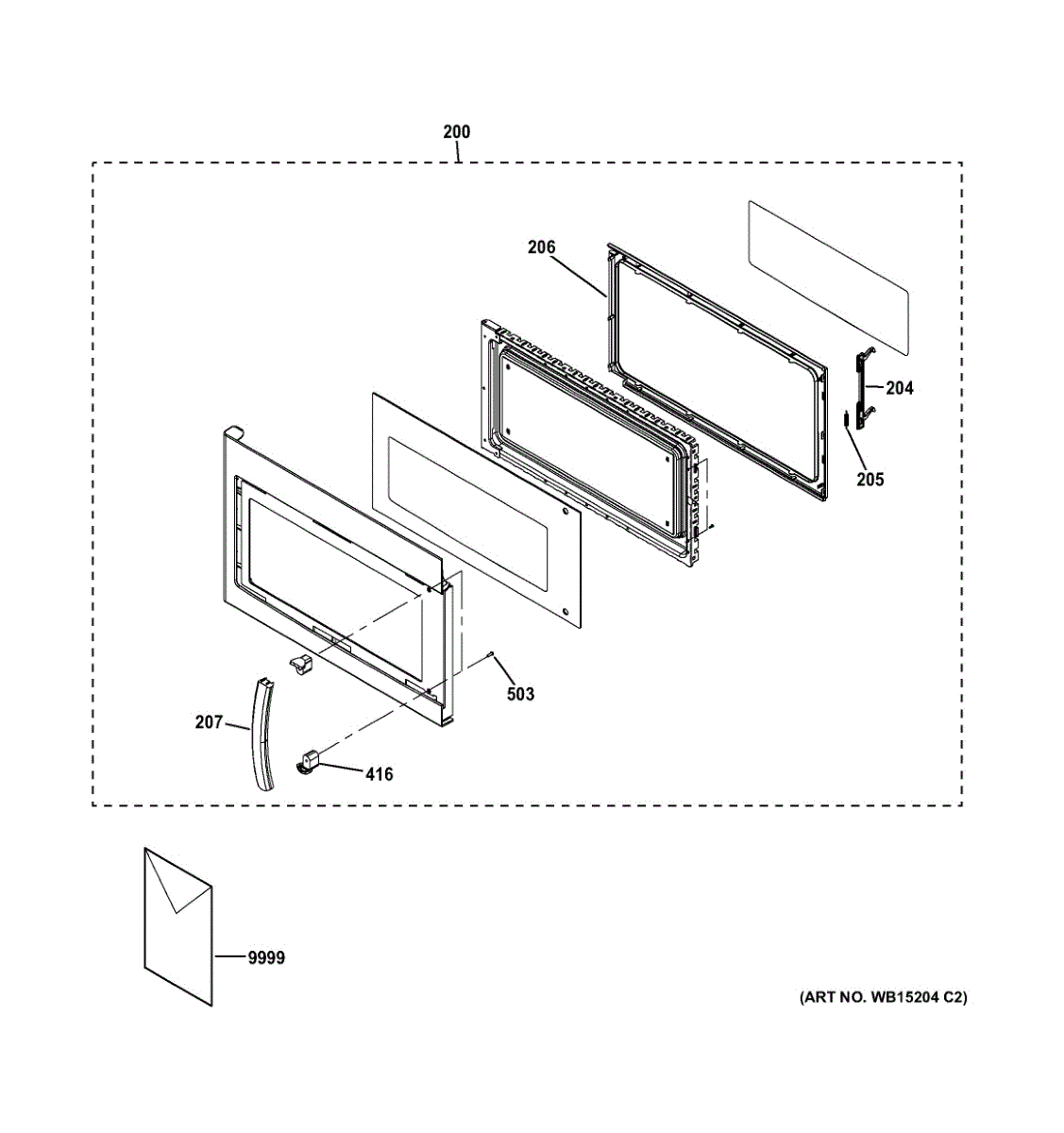 200

206

204

205

503

207

416

9999

(ART NO. WB15204 C2)