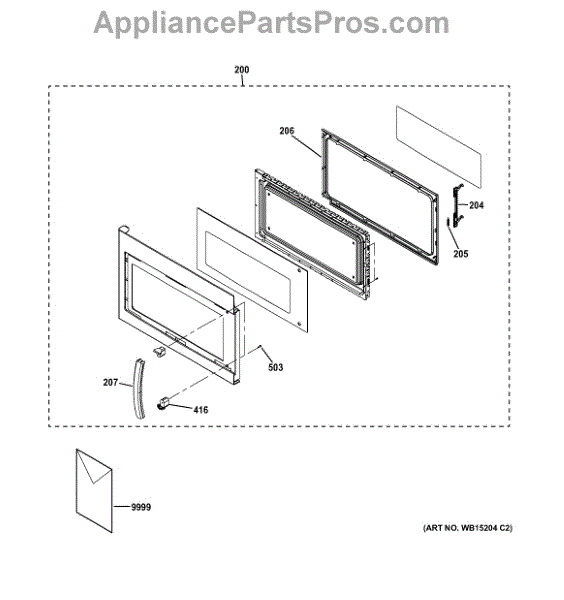 AppliancePartsPros.com

200

206

204

205

503

207

416

9999

(ART NO. WB15204 C2)