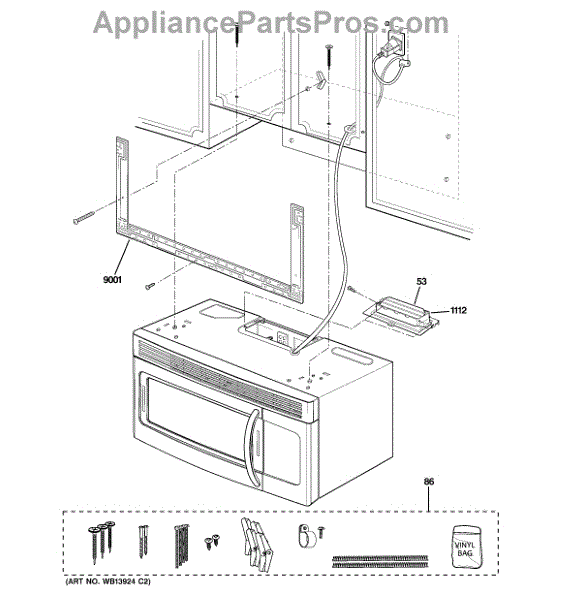 AppliancePartsPros.com

9001

53

1112

86

VINYL BAG

(ART NO. WB13924 C2)