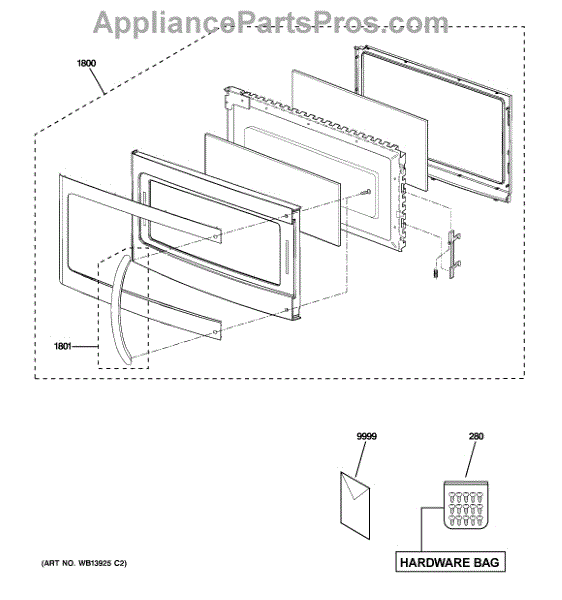 AppliancePartsPros.com

1800

1801

9999

280

HARDWARE BAG

(ART NO. WB13925 C2)