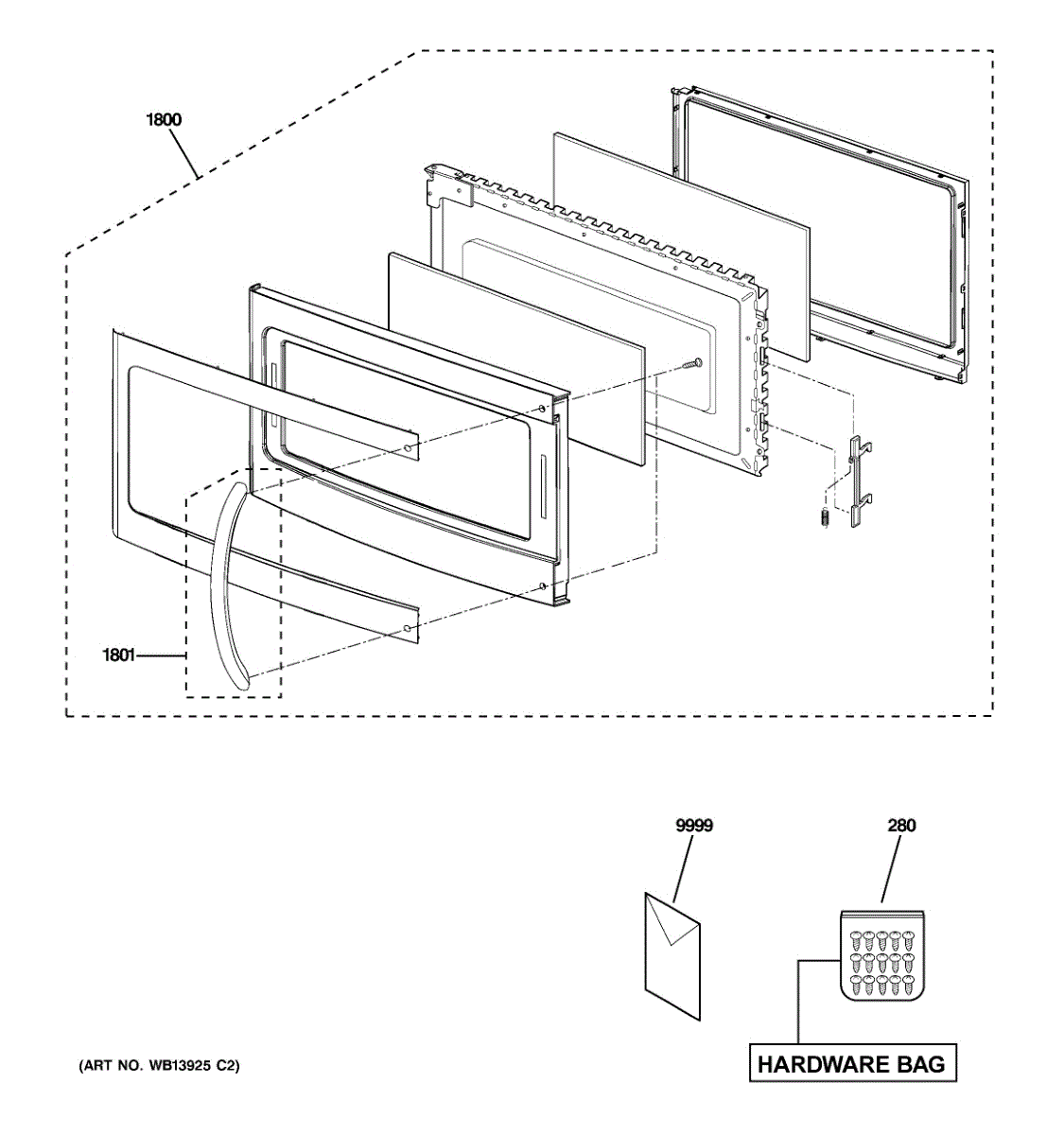 1800

1801

9999

280

HARDWARE BAG

(ART NO. WB13925 C2)