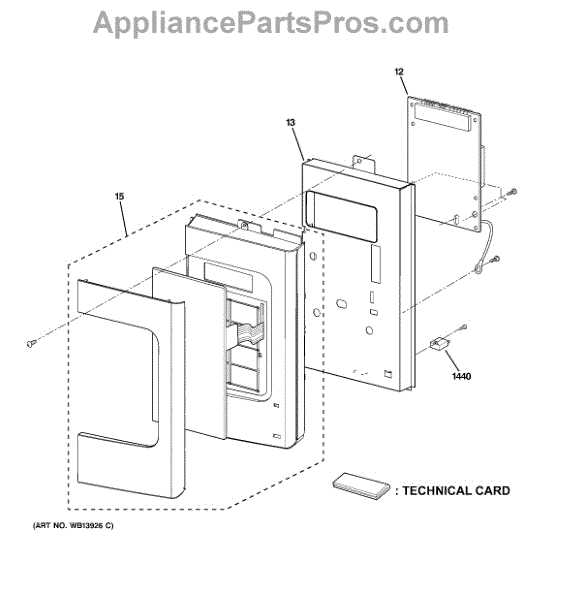 AppliancePartsPros.com

12

13

15

1440

: TECHNICAL CARD

(ART NO. WB13926 C)