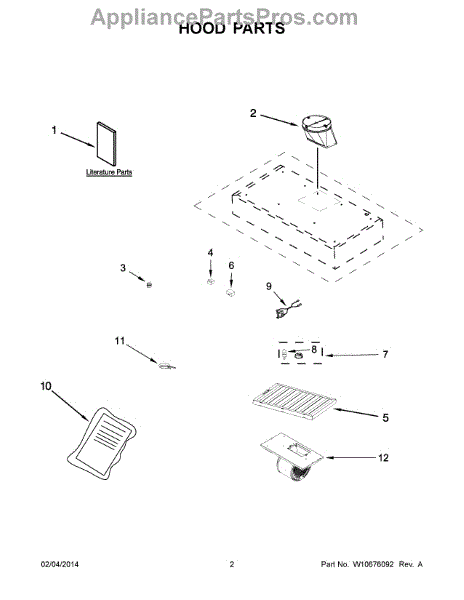 AppliancePartsPros.com
HOOD PARTS

1
Literature Parts
2
3
4
6
9
11
8
7
10
5
12

02/04/2014
2
Part No. W10676092 Rev. A