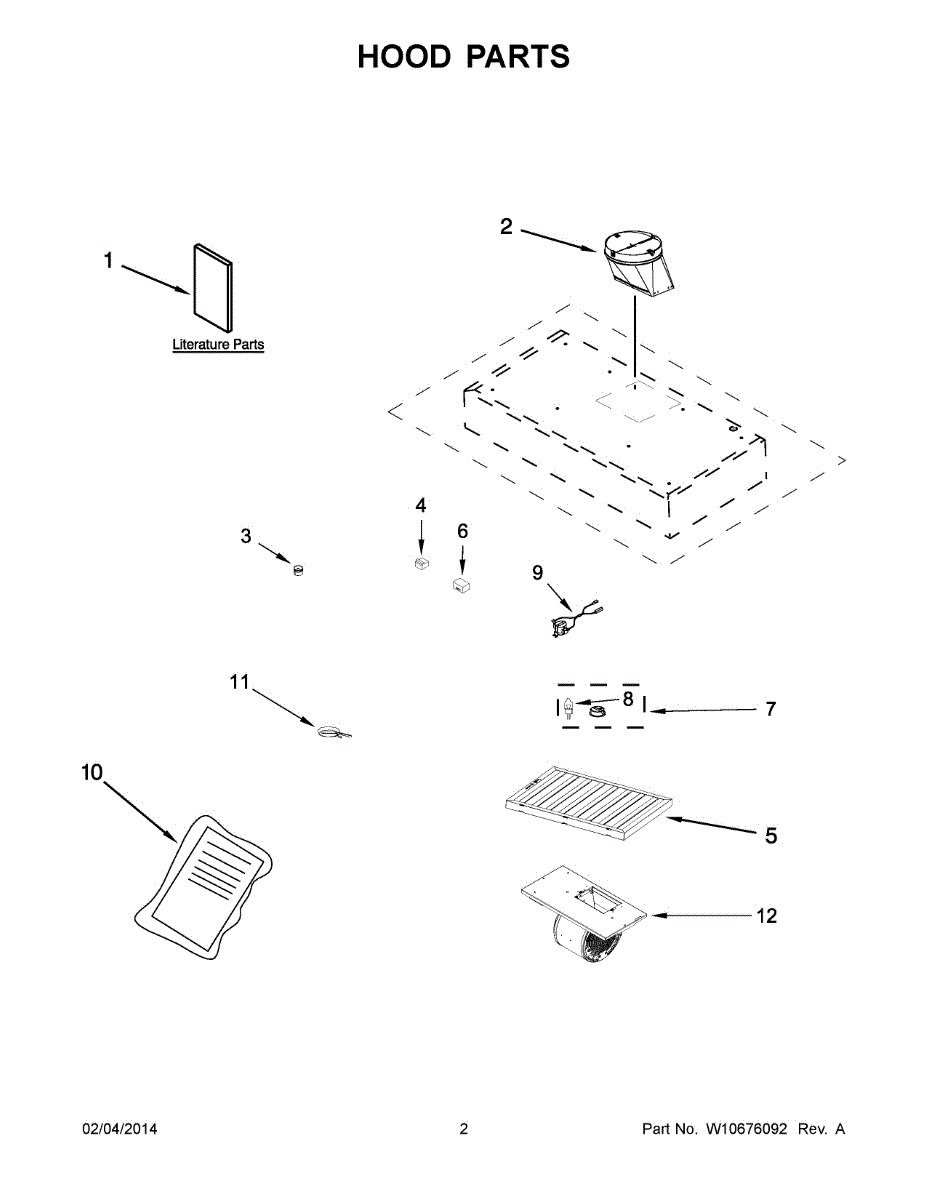 HOOD PARTS

1

Literature Parts

2

3

4

6

9

11

8

7

10

5

12

02/04/2014

2

Part No. W10676092 Rev. A