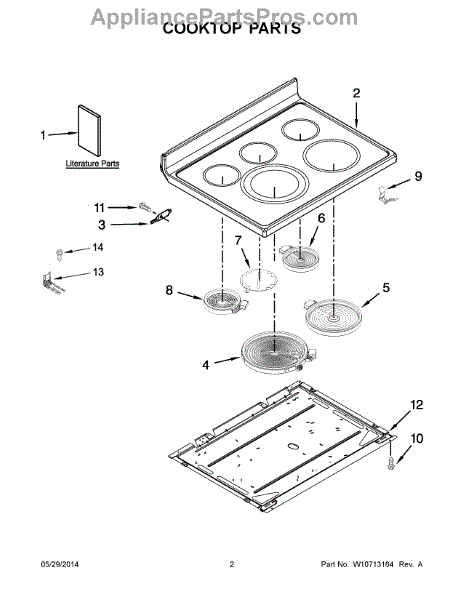 AppliancePartsPros.com
COOKTOP PARTS

1
Literature Parts
2
9
11
3
6
7
14
13
8
5
4
12
10

05/29/2014
2
Part No. W10713164 Rev. A