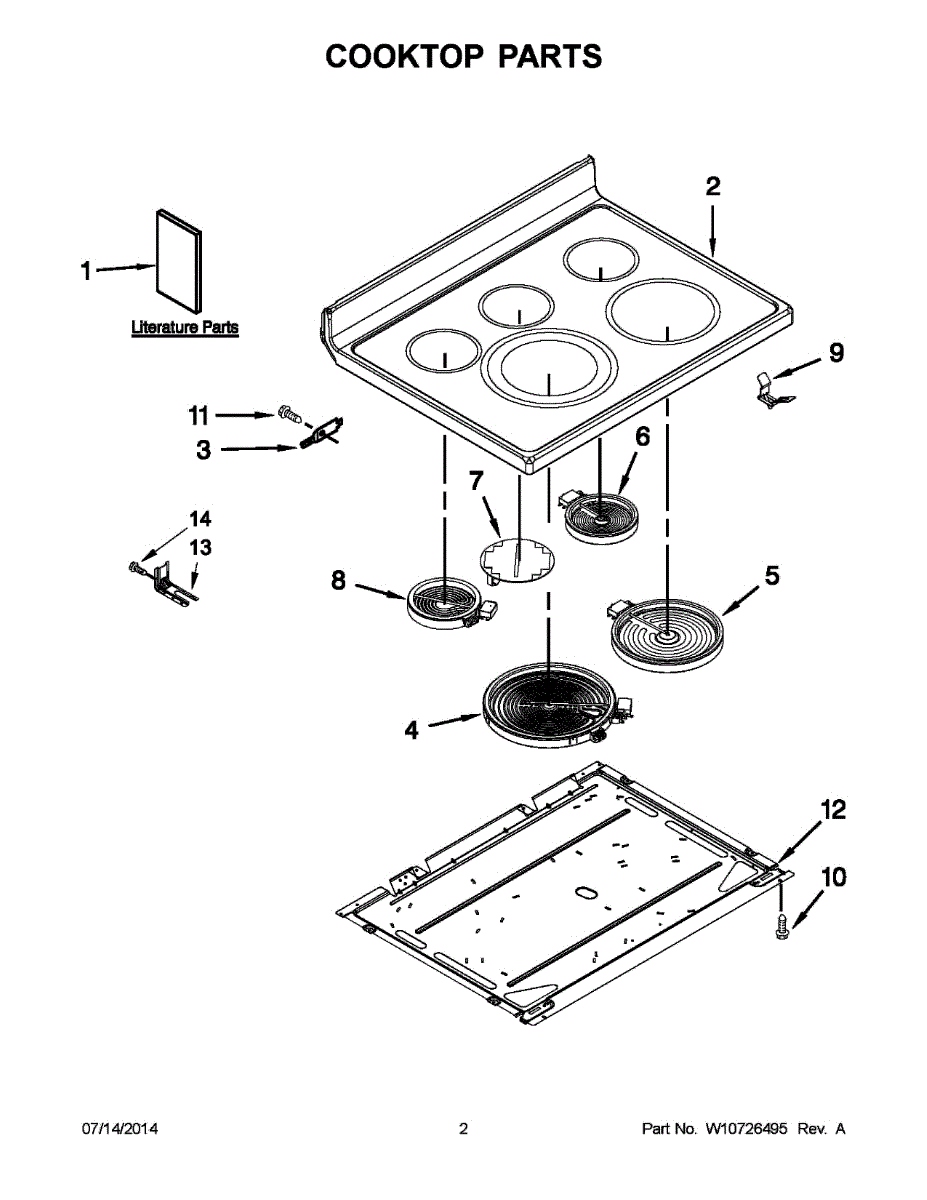 COOKTOP PARTS

1

Literature Parts

2

9

11

3

6

7

14

13

8

5

4

12

10

07/14/2014

2

Part No. W10726495 Rev. A