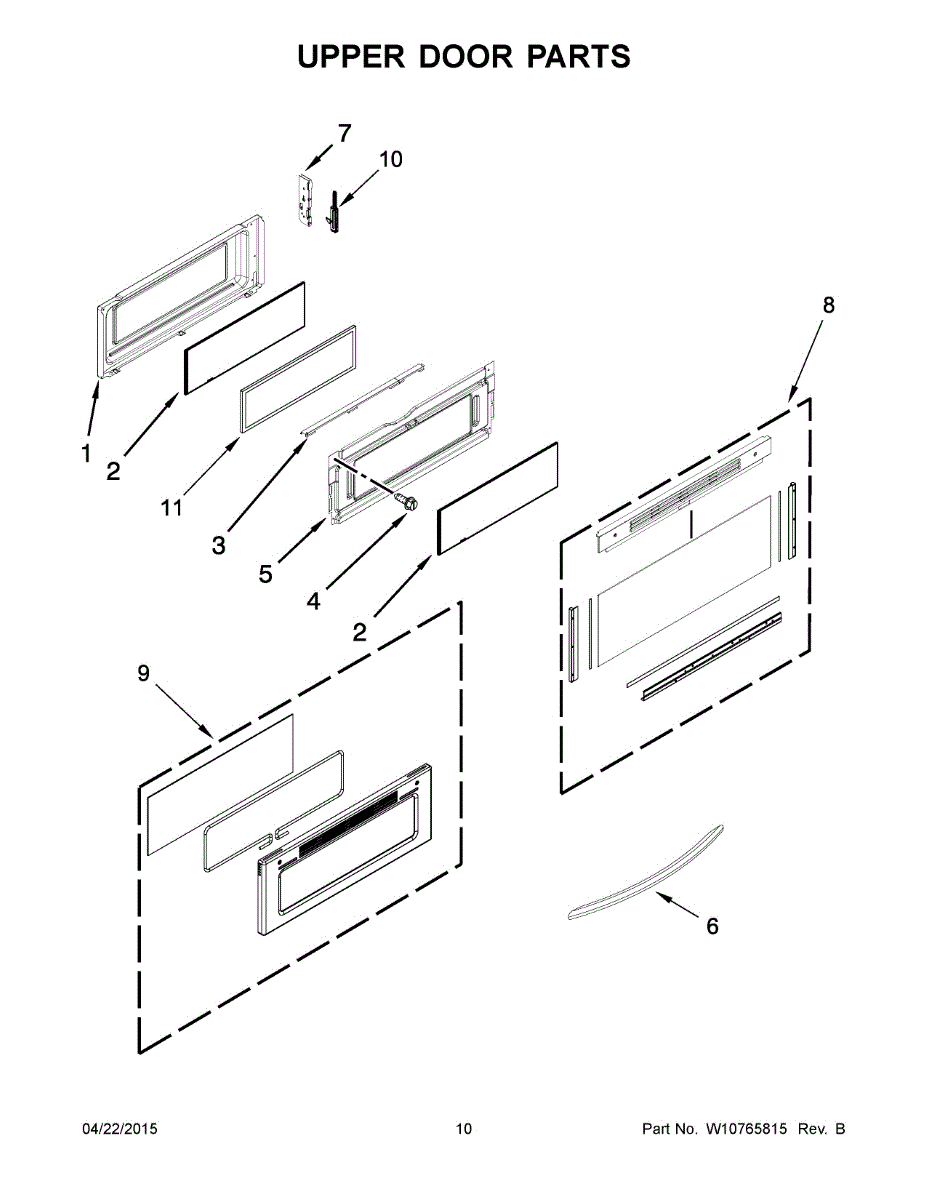 UPPER DOOR PARTS

7

10

8

1

2

11

3

5

4

2

9

6

04/22/2015

10

Part No. W10765815 Rev. B