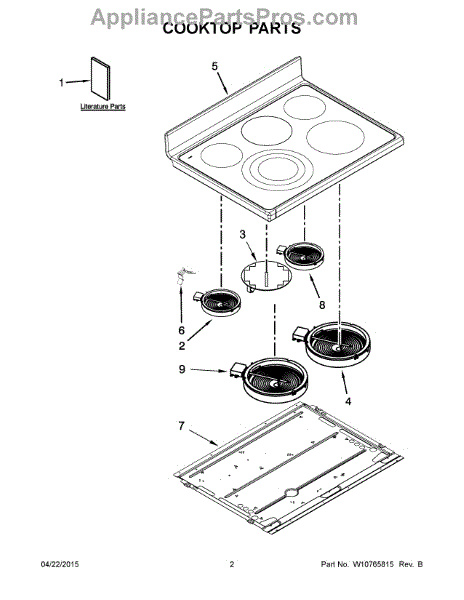 AppliancePartsPros.com
COOKTOP PARTS

1
Literature Parts

5

3

8

6

2

9

4

7

04/22/2015

2

Part No. W10765815 Rev. B