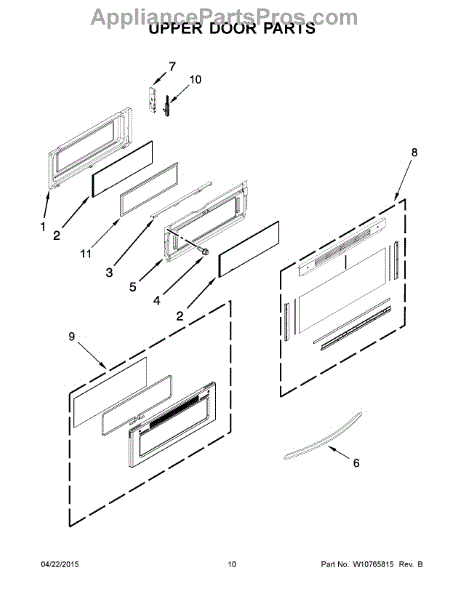 AppliancePartsPros.com
UPPER DOOR PARTS

7
10
8
1
2
11
3
5
4
2
9
6

04/22/2015
10
Part No. W10765815 Rev. B