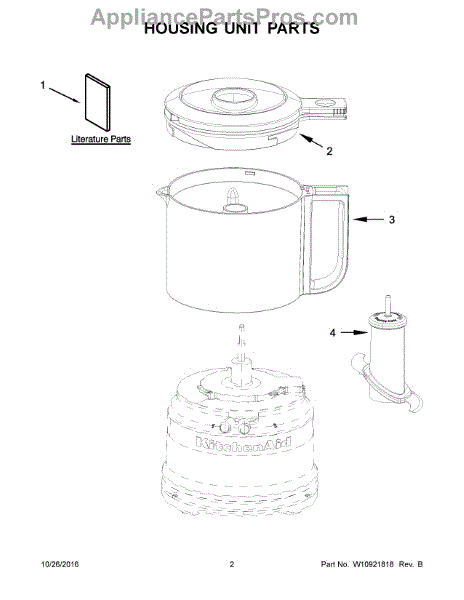 AppliancePartsPros.com
HOUSING UNIT PARTS

1

Literature Parts

2

3

4

KitchenAid

10/26/2016

2

Part No. W10921818 Rev. B