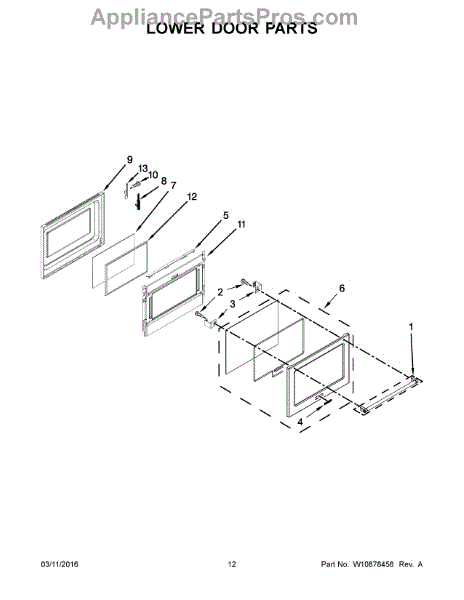 AppliancePartsPros.com
LOWER DOOR PARTS

9
13
10
8
7
12
5
11
2
3
6
1
4

03/11/2016
12
Part No. W10878458 Rev. A