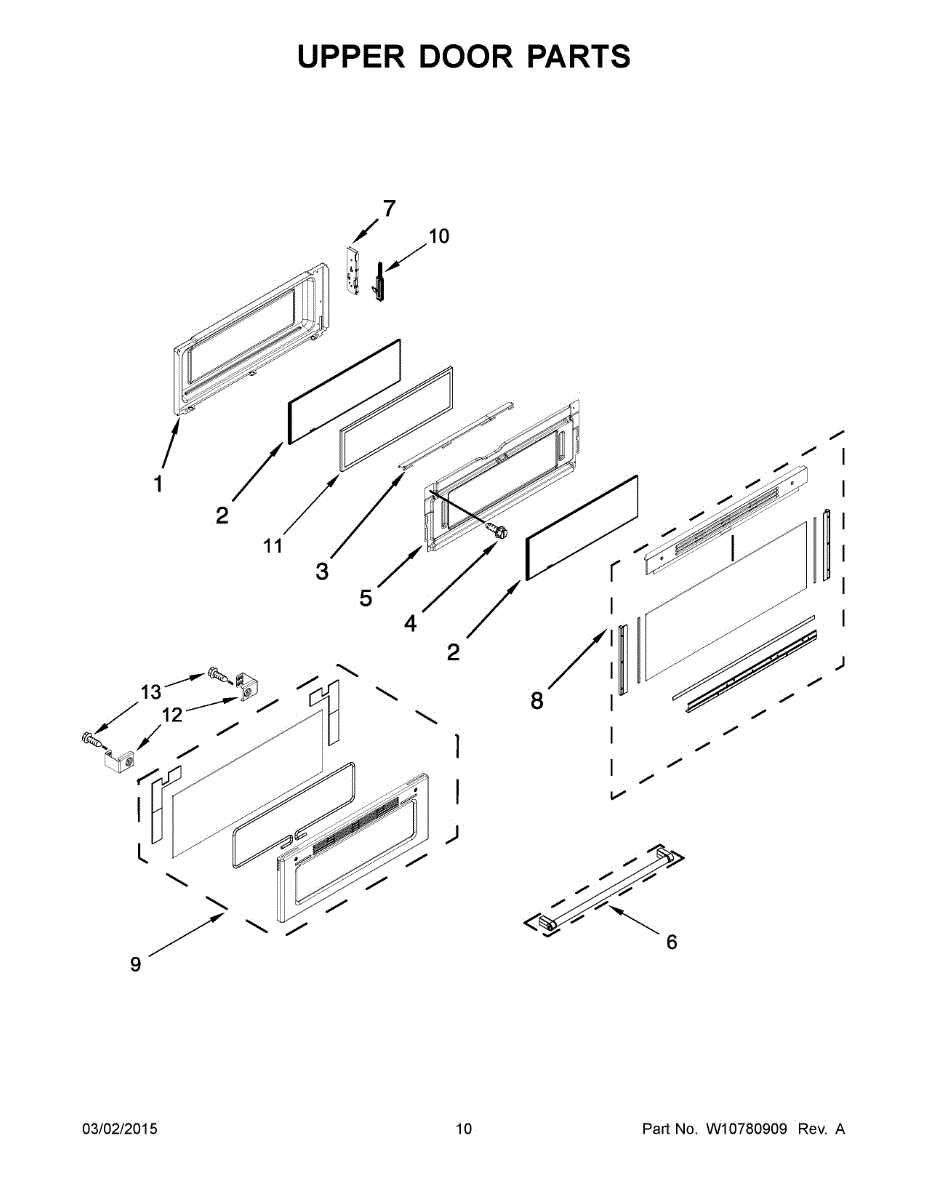 UPPER DOOR PARTS

7
10
1
2
11
3
5
4
2
8
13
12
9
6

03/02/2015

10

Part No. W10780909 Rev. A