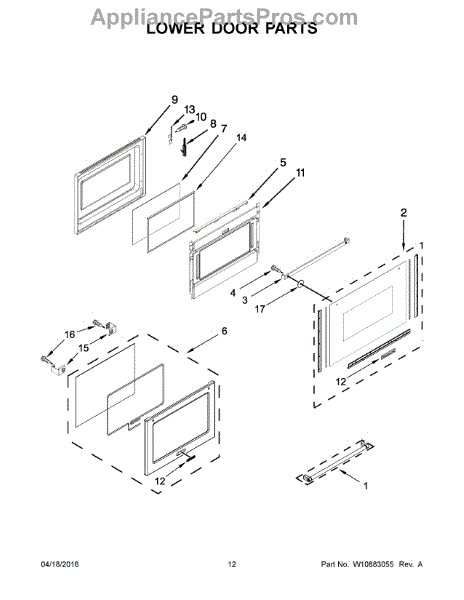 AppliancePartsPros.com
LOWER DOOR PARTS

9
13
10
8
7
14
5
11
2
1
4
3
17
16
15
6
12
12
1

04/18/2016
12
Part No. W10883055 Rev. A