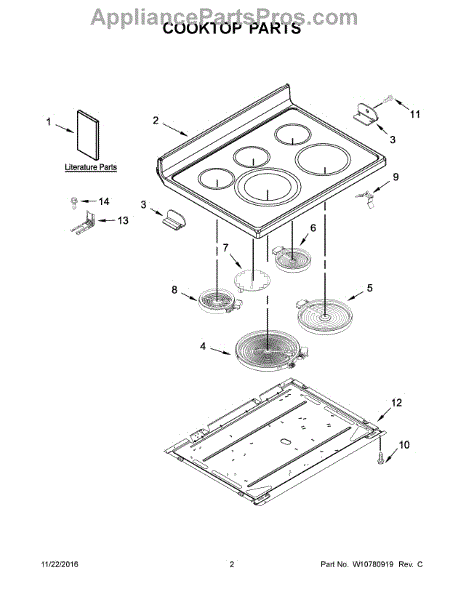 AppliancePartsPros.com
COOKTOP PARTS

1
Literature Parts
2
11
3
9
14
13
3
6
7
8
5
4
12
10

11/22/2016 2 Part No. W10780919 Rev. C