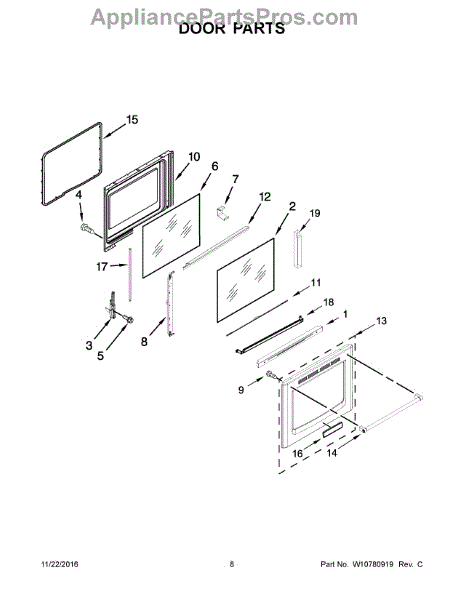 AppliancePartsPros.com
DOOR PARTS

15
10
6
7
12
2
19
4
17
11
18
1
13
3
5
8
9
16
14

11/22/2016 - 8 - Part No. W10780919 Rev. C