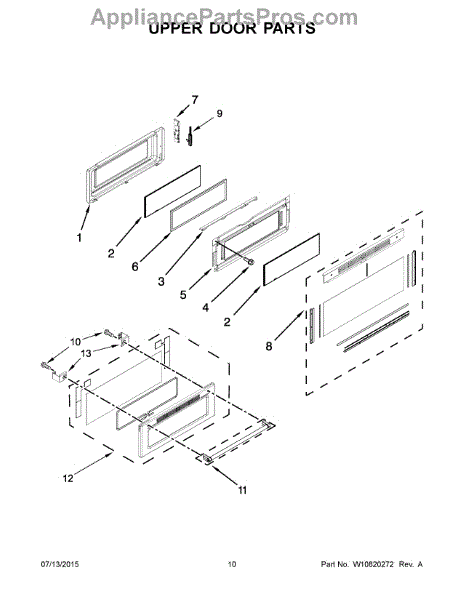 AppliancePartsPros.com

UPPER DOOR PARTS

7

9

1

2

6

3

5

4

2

8

10

13

12

11

07/13/2015

10

Part No. W10820272 Rev. A