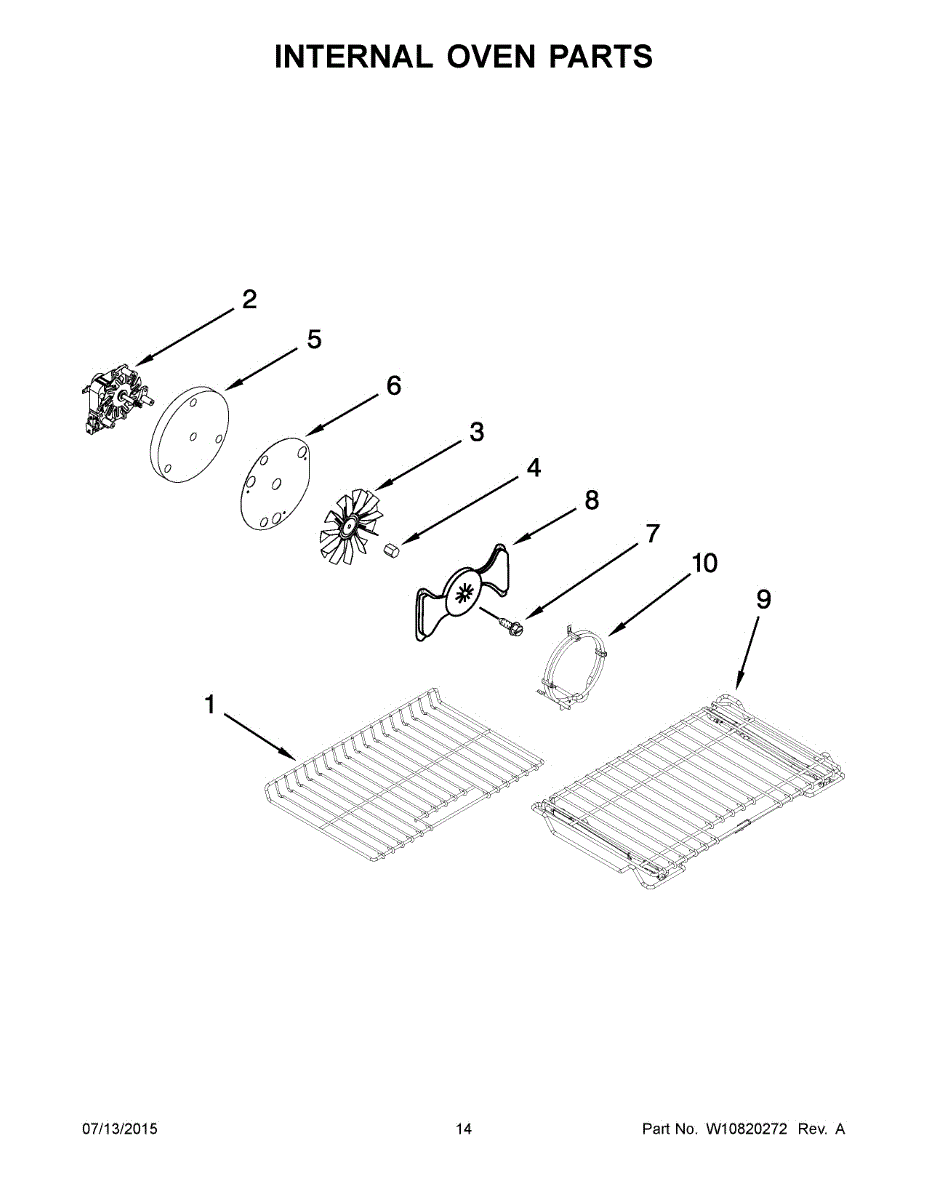 INTERNAL OVEN PARTS

2
5
6
3
4
8
7
10
9
1

07/13/2015 14 Part No. W10820272 Rev. A