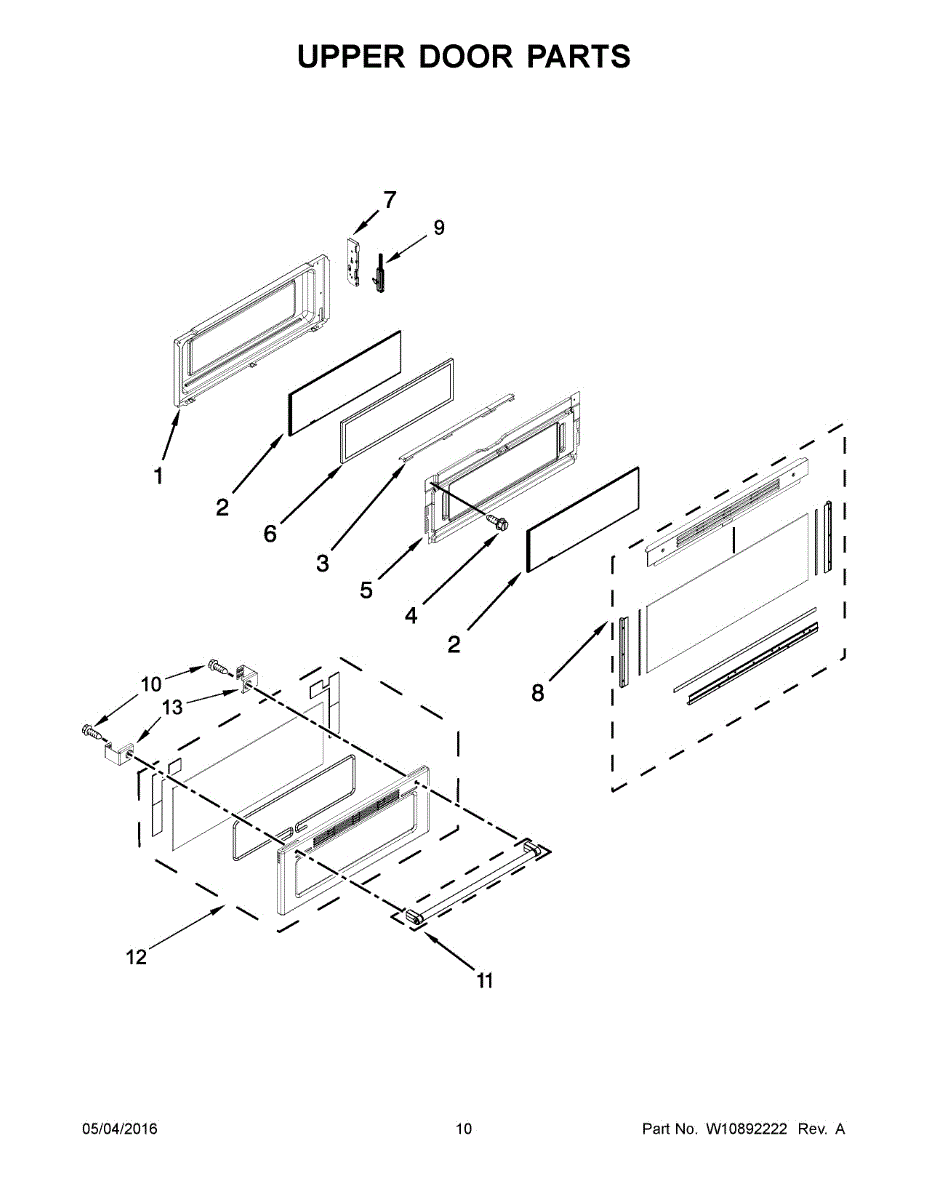 UPPER DOOR PARTS

7
9
1
2
6
3
5
4
2
8
10
13
12
11

05/04/2016
10
Part No. W10892222 Rev. A