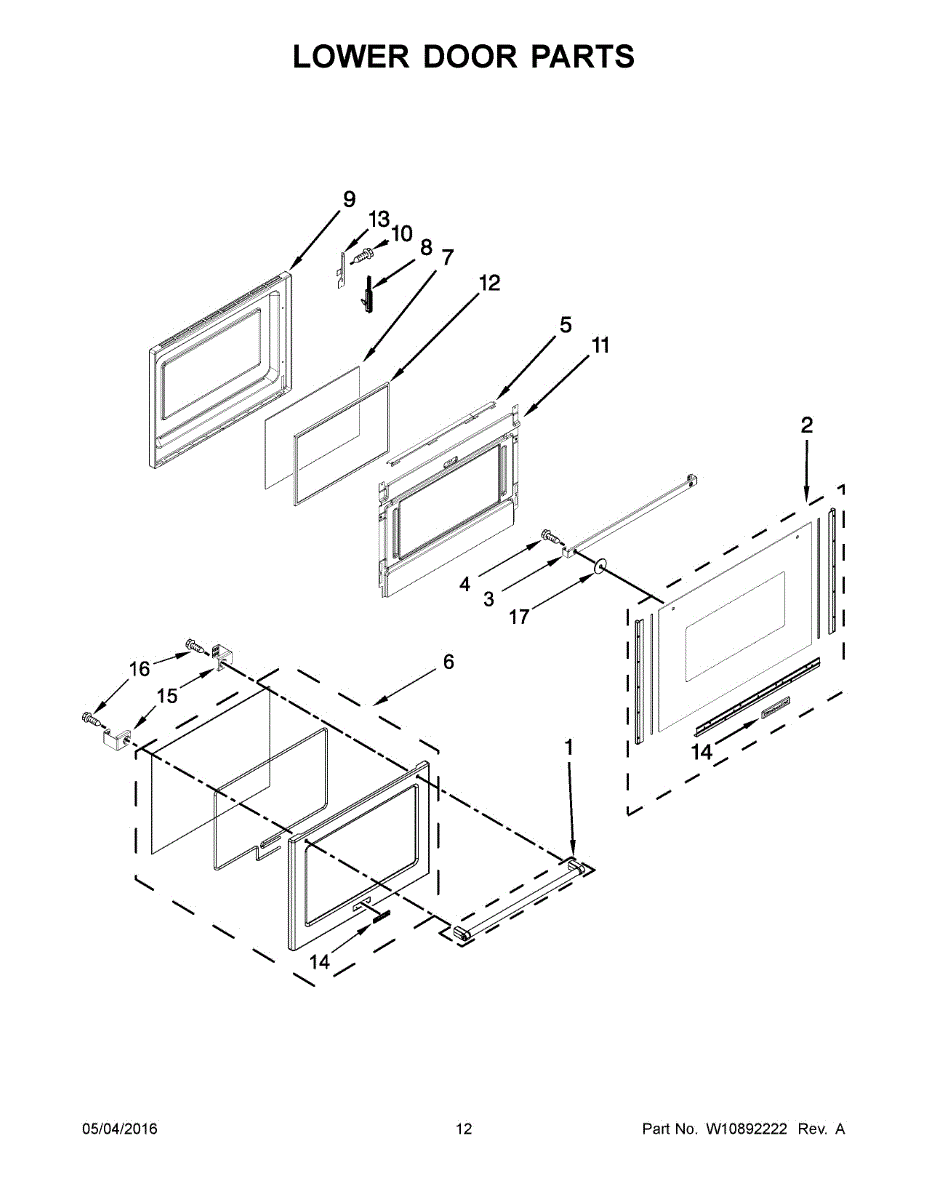 LOWER DOOR PARTS

9
13
10
8
7
12
5
11
2
4
3
17
16
15
6
1
14
14

05/04/2016
12
Part No. W10892222 Rev. A