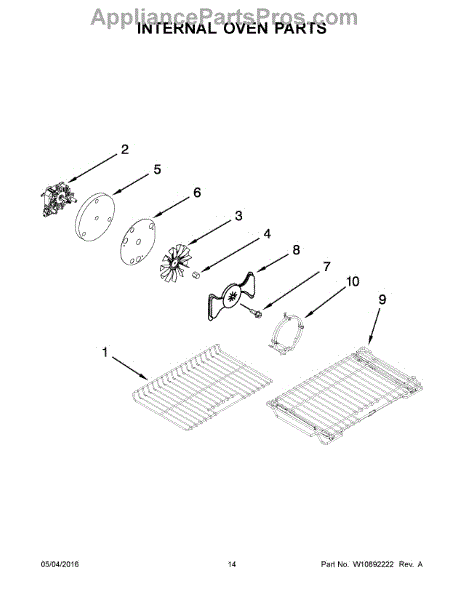 AppliancePartsPros.com
INTERNAL OVEN PARTS

2
5
6
3
4
8
7
10
9
1

05/04/2016
14
Part No. W10892222 Rev. A