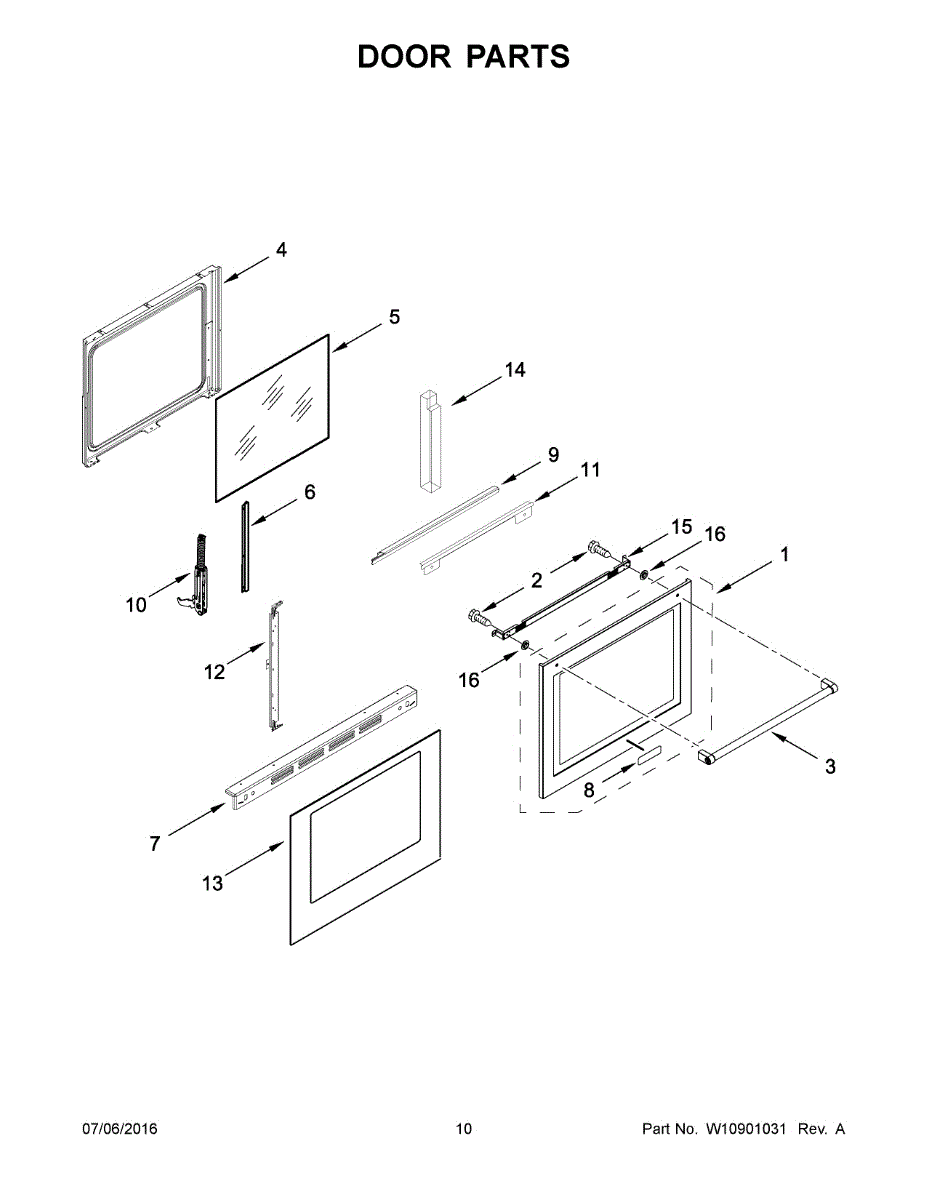 DOOR PARTS

4

5

14

9

11

6

15

16

1

2

10

12

16

3

8

7

13

07/06/2016

10

Part No. W10901031 Rev. A