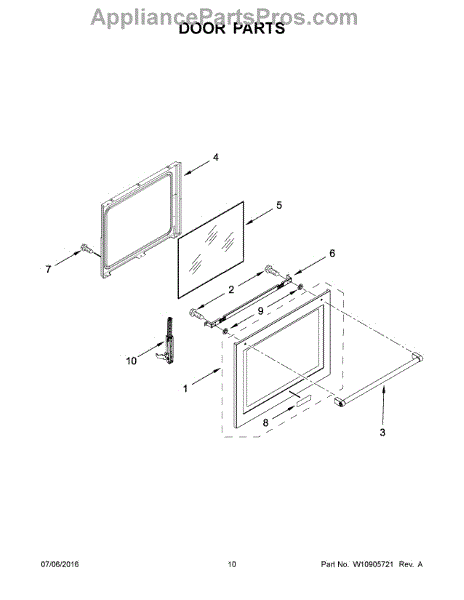 AppliancePartsPros.com
DOOR PARTS

4
5
7
6
2
9
10
1
8
3

07/06/2016
10
Part No. W10905721 Rev. A