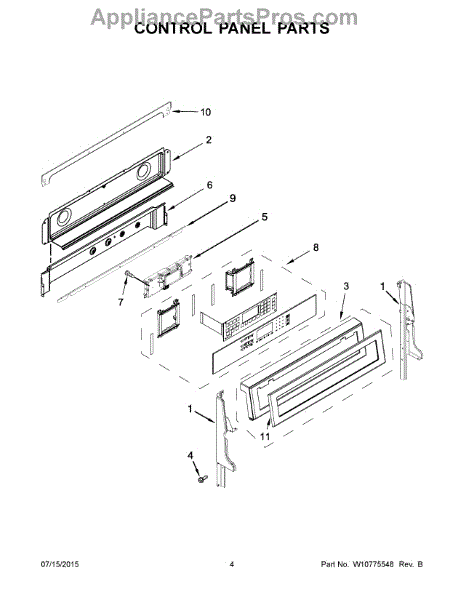 AppliancePartsPros.com
CONTROL PANEL PARTS

10
2
6
9
5
8
7
3
1
1
11
4

07/15/2015
4
Part No. W10775548 Rev. B