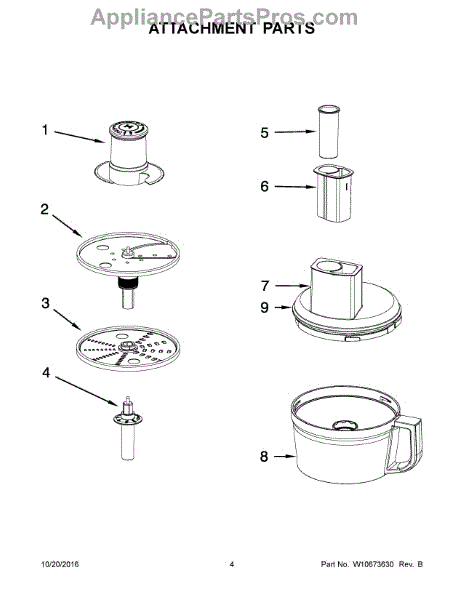 AppliancePartsPros.com
ATTACHMENT PARTS

1
2
3
4
5
6
7
9
8

10/20/2016
4
Part No. W10673630 Rev. B