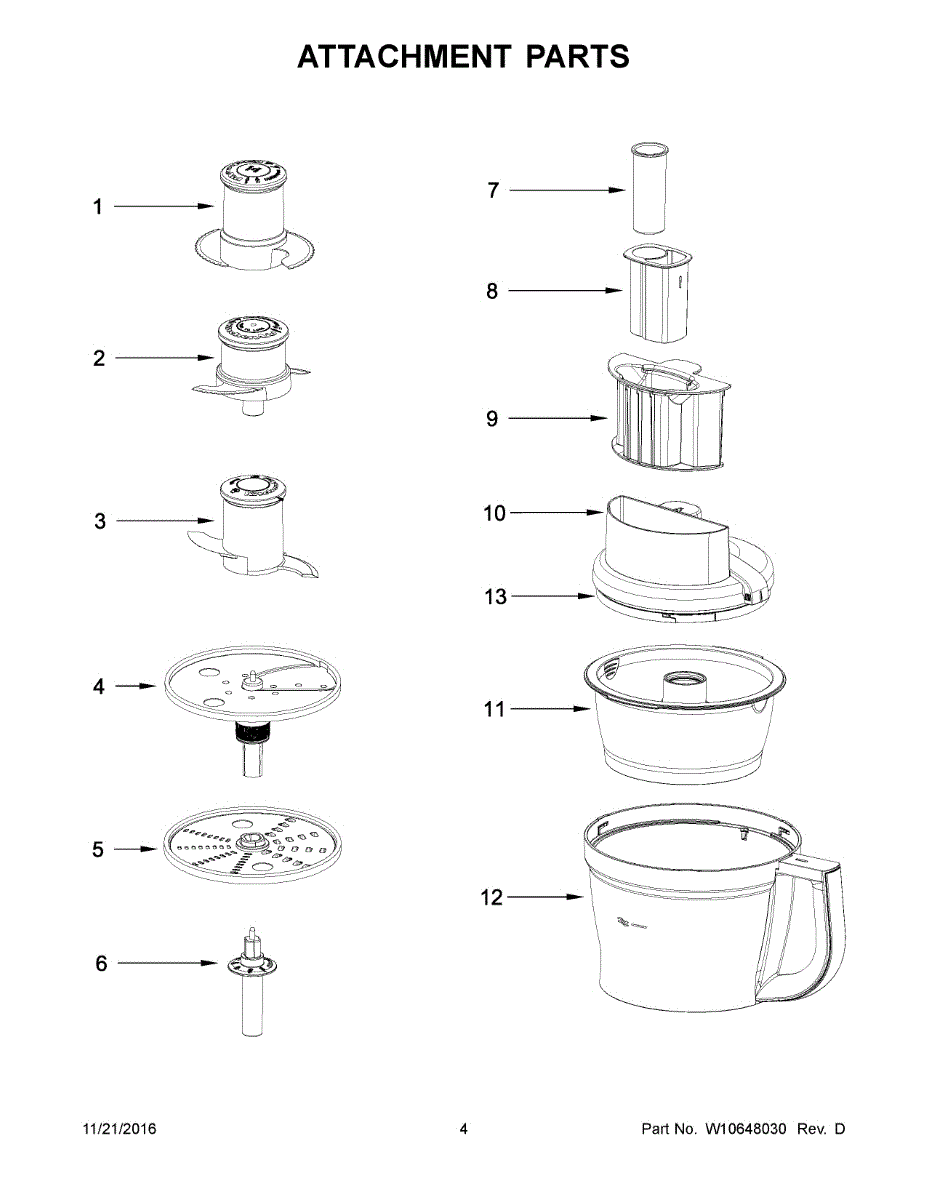 ATTACHMENT PARTS

1

2

3

4

5

6

7

8

9

10

13

11

12

11/21/2016

4

Part No. W10648030 Rev. D