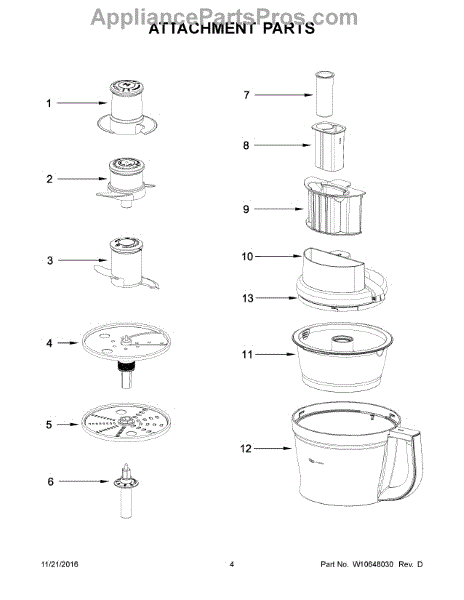 AppliancePartsPros.com
ATTACHMENT PARTS

1
2
3
4
5
6
7
8
9
10
13
11
12

11/21/2016
4
Part No. W10648030 Rev. D