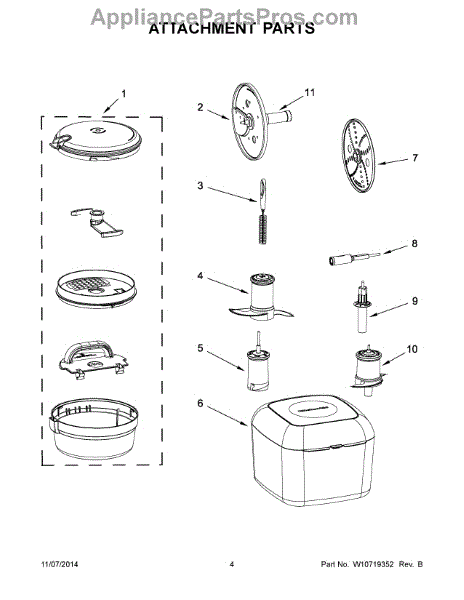 AppliancePartsPros.com
ATTACHMENT PARTS

1

2

11

7

3

8

4

9

5

10

6

11/07/2014

4

Part No. W10719352 Rev. B