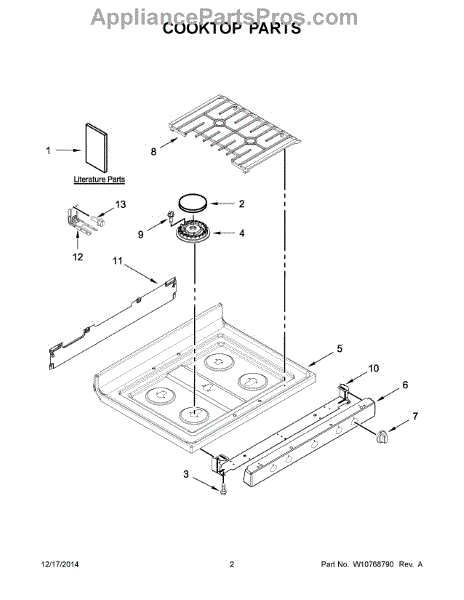 AppliancePartsPros.com
COOKTOP PARTS

1
Literature Parts
8
13
2
9
4
12
11
5
10
6
7
3

12/17/2014
2
Part No. W10768790 Rev. A