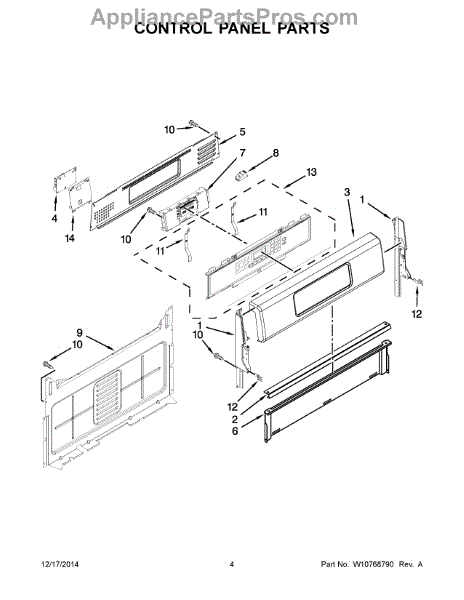 AppliancePartsPros.com
CONTROL PANEL PARTS

10
5
7
8
13
4
14
10
11
11
3
1
12
9
10
1
10
12
2
6

12/17/2014
4
Part No. W10768790 Rev. A