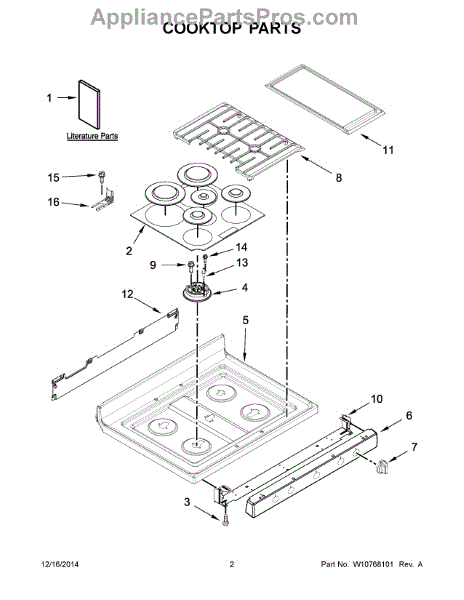 AppliancePartsPros.com
COOKTOP PARTS

1
Literature Parts

11

8

15

16

2

14

9

13

4

12

5

10

6

7

3

12/16/2014 2 Part No. W10768101 Rev. A