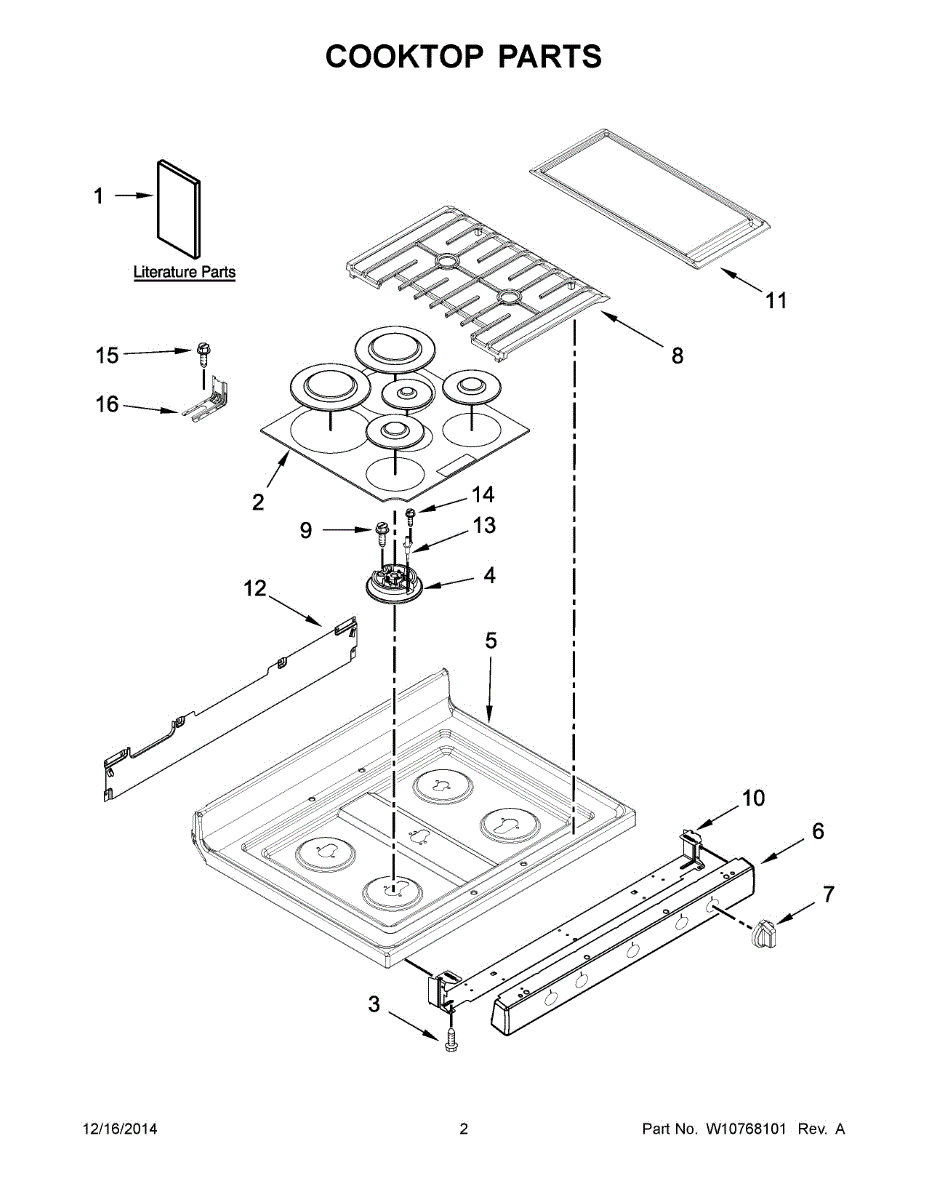 COOKTOP PARTS

1

Literature Parts

11

8

15

16

2

14

9

13

4

12

5

10

6

7

3

12/16/2014

2

Part No. W10768101 Rev. A