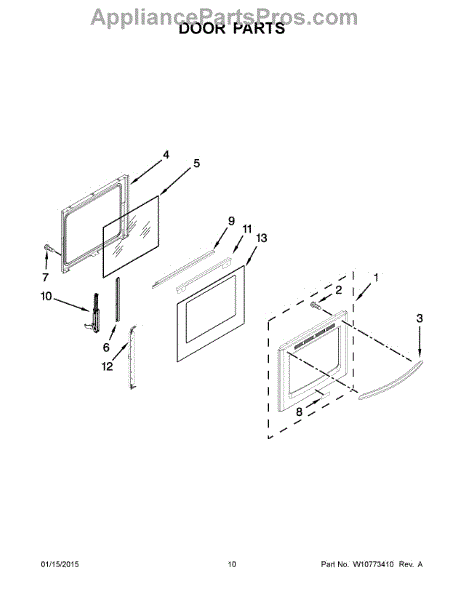 AppliancePartsPros.com
DOOR PARTS

4
5
9
11
13
7
10
6
12
1
2
3
8

01/15/2015
10
Part No. W10773410 Rev. A