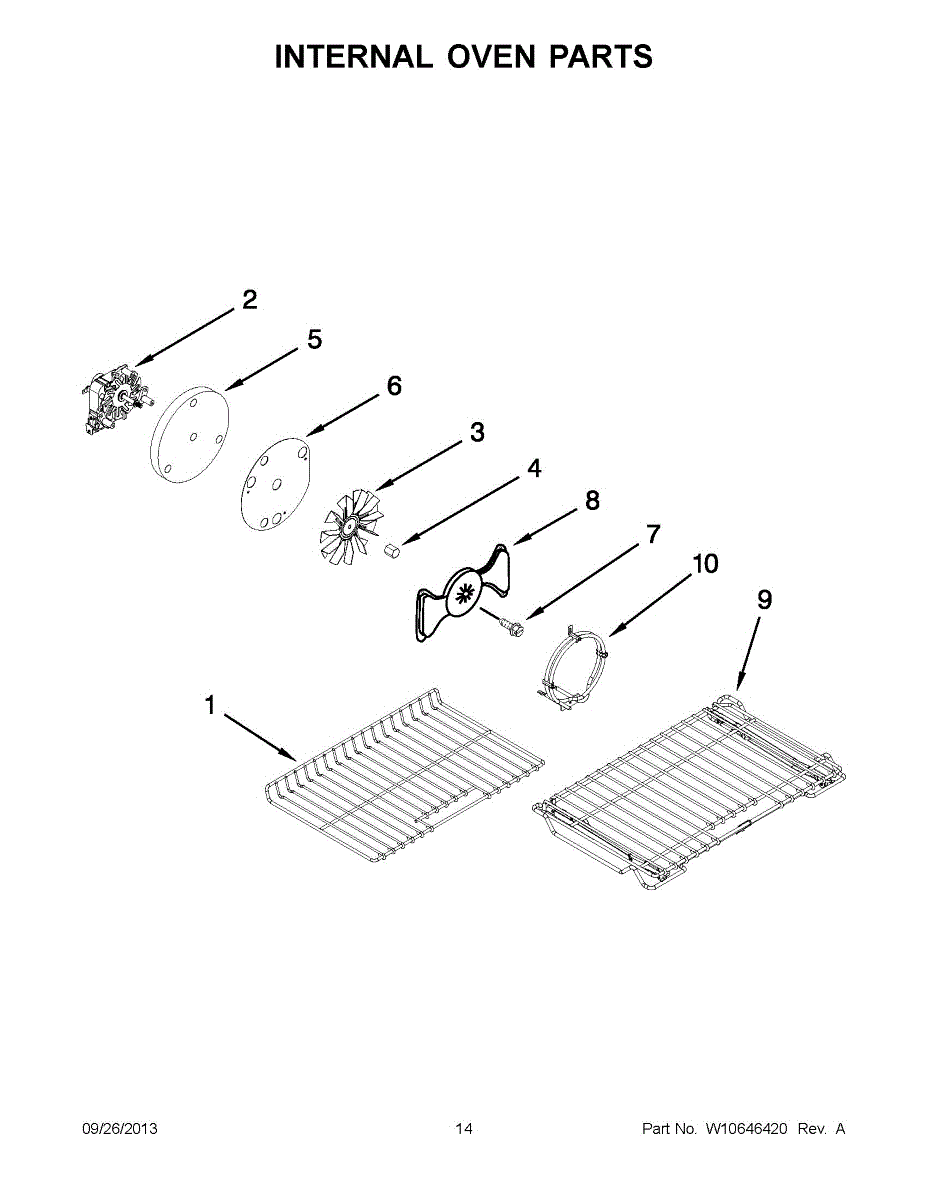 INTERNAL OVEN PARTS

2
5
6
3
4
8
7
10
9
1

09/26/2013
14
Part No. W10646420 Rev. A