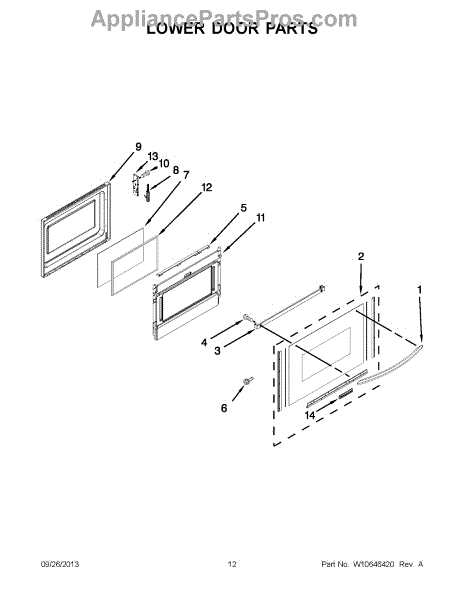 AppliancePartsPros.com
LOWER DOOR PARTS

9
13
10
8
7
12
5
11
2
1
4
3
6
14

09/26/2013
12
Part No. W10648420 Rev. A