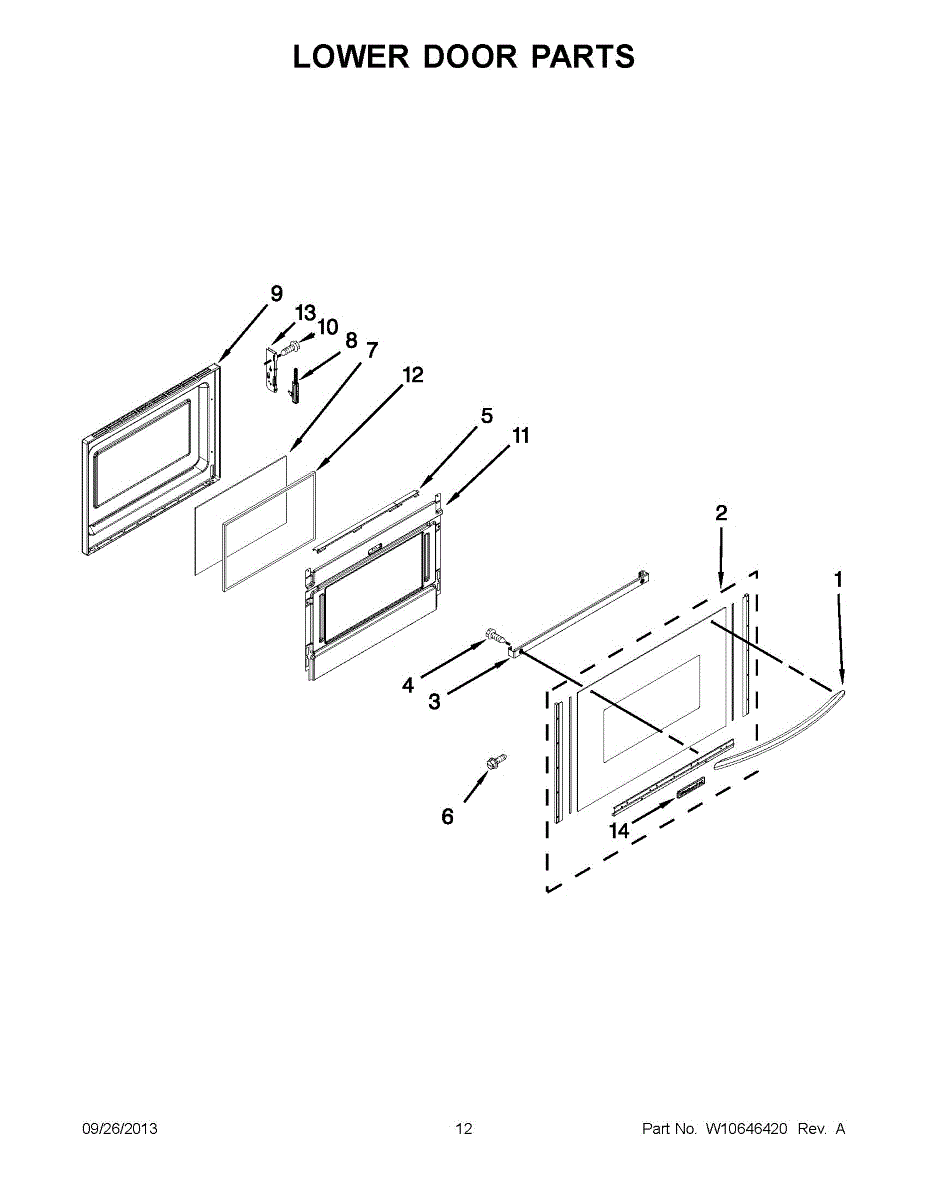 LOWER DOOR PARTS

9
13
10
8
7
12
5
11
2
1
4
3
6
14

09/26/2013
12
Part No. W10646420 Rev. A