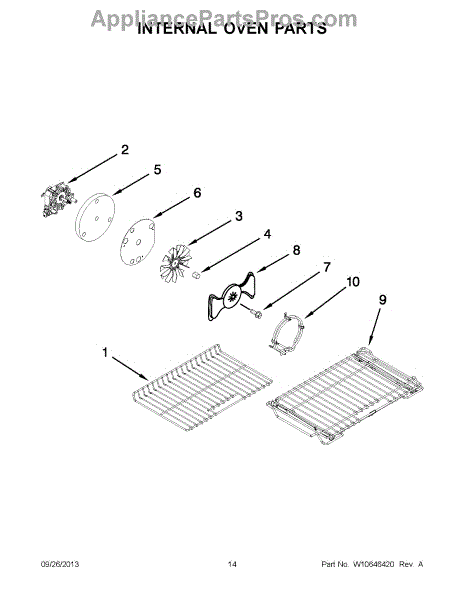 AppliancePartsPros.com

INTERNAL OVEN PARTS

2

5

6

3

4

8

7

10

9

1

09/26/2013

14

Part No. W10648420 Rev. A