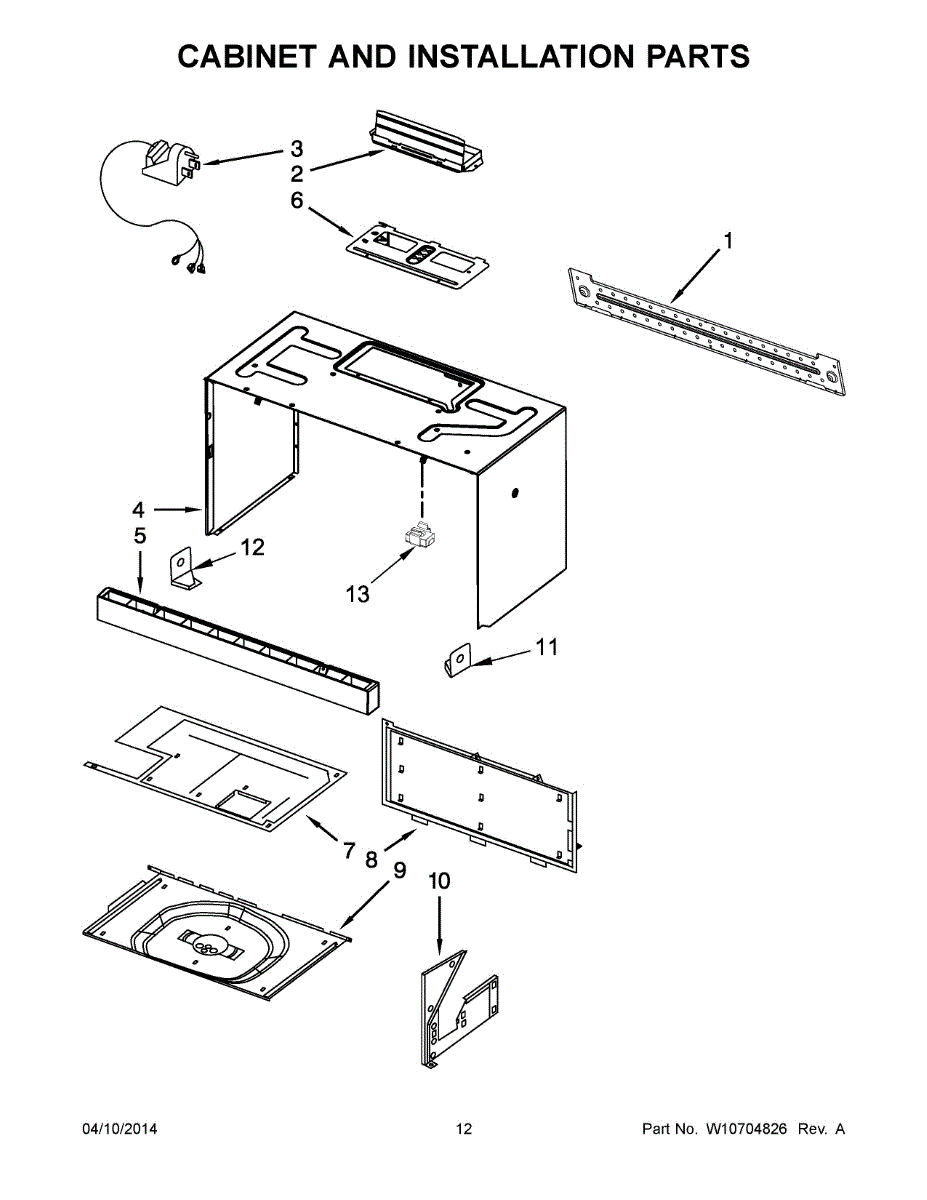 CABINET AND INSTALLATION PARTS

3
2
6
1
4
5
12
13
11
7
8
9
10

04/10/2014

12

Part No. W10704826 Rev. A