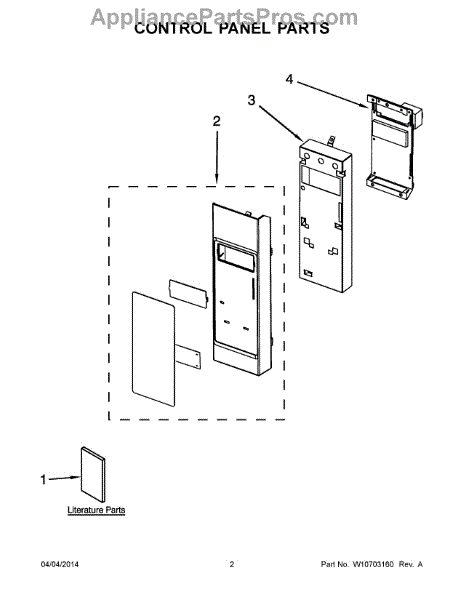 AppliancePartsPros.com
CONTROL PANEL PARTS

4

3

2

1

Literature Parts

04/04/2014

2

Part No. W10703160 Rev. A