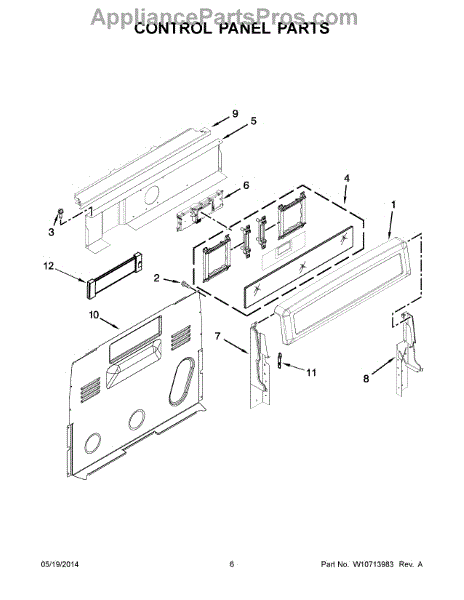 AppliancePartsPros.com
CONTROL PANEL PARTS

9
5
6
4
1
3
12
2
10
7
11
8

05/19/2014
6
Part No. W10713983 Rev. A