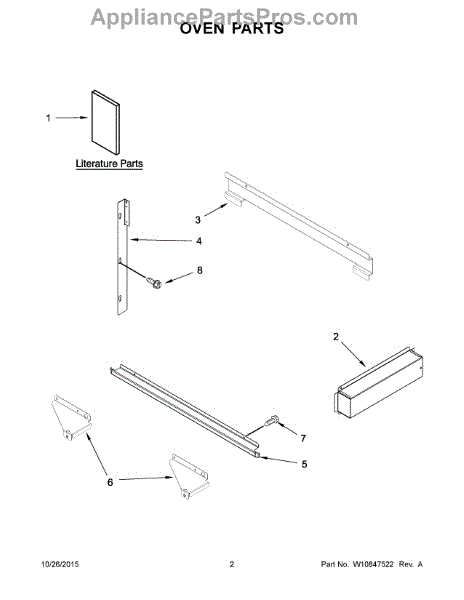 AppliancePartsPros.com
OVEN PARTS

1

Literature Parts

3

4

8

2

7

5

6

10/26/2015 2 Part No. W10847522 Rev. A