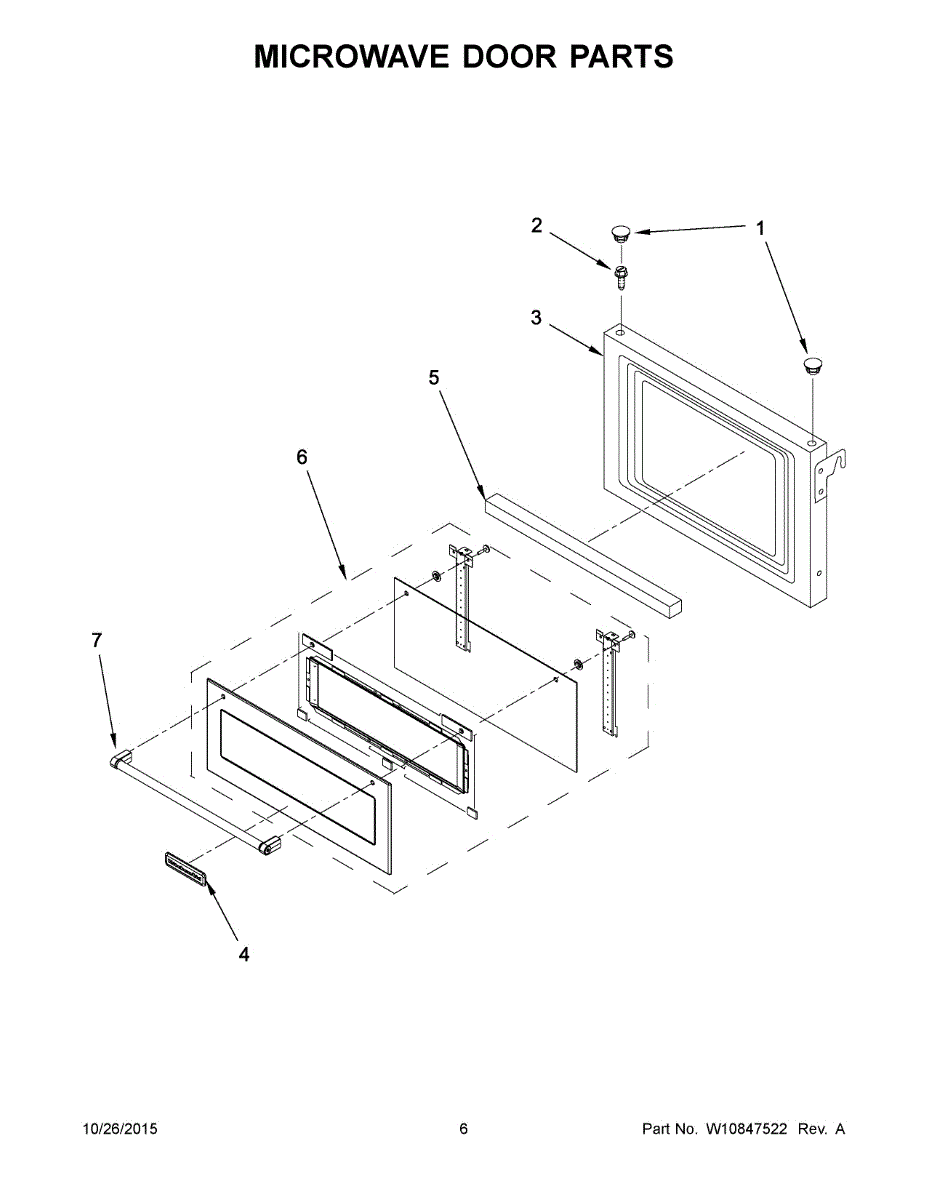 MICROWAVE DOOR PARTS

2
1
3
5
6
7
4

10/26/2015
6
Part No. W10847522 Rev. A